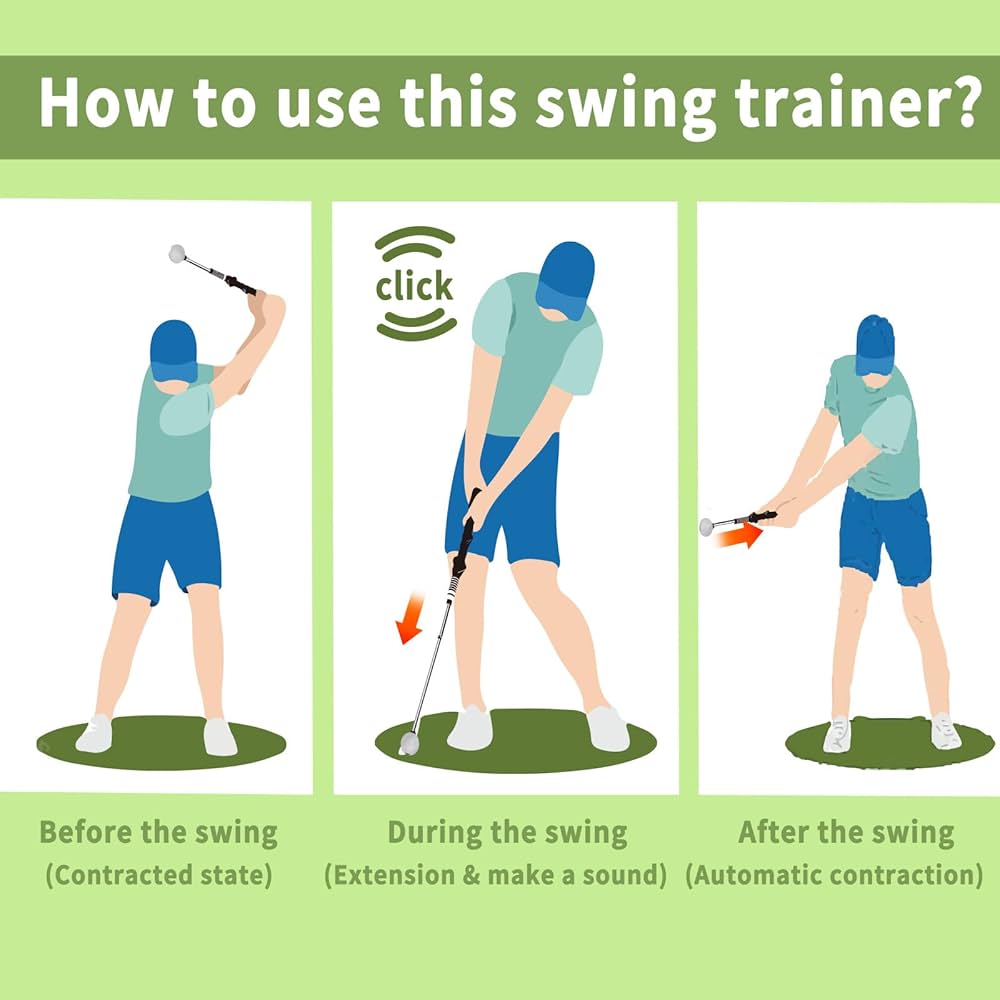 How to use this swing trainer?

click

Before the swing
(Contracted state)

During the swing
(Extension & make a sound)

After the swing
(Automatic contraction)